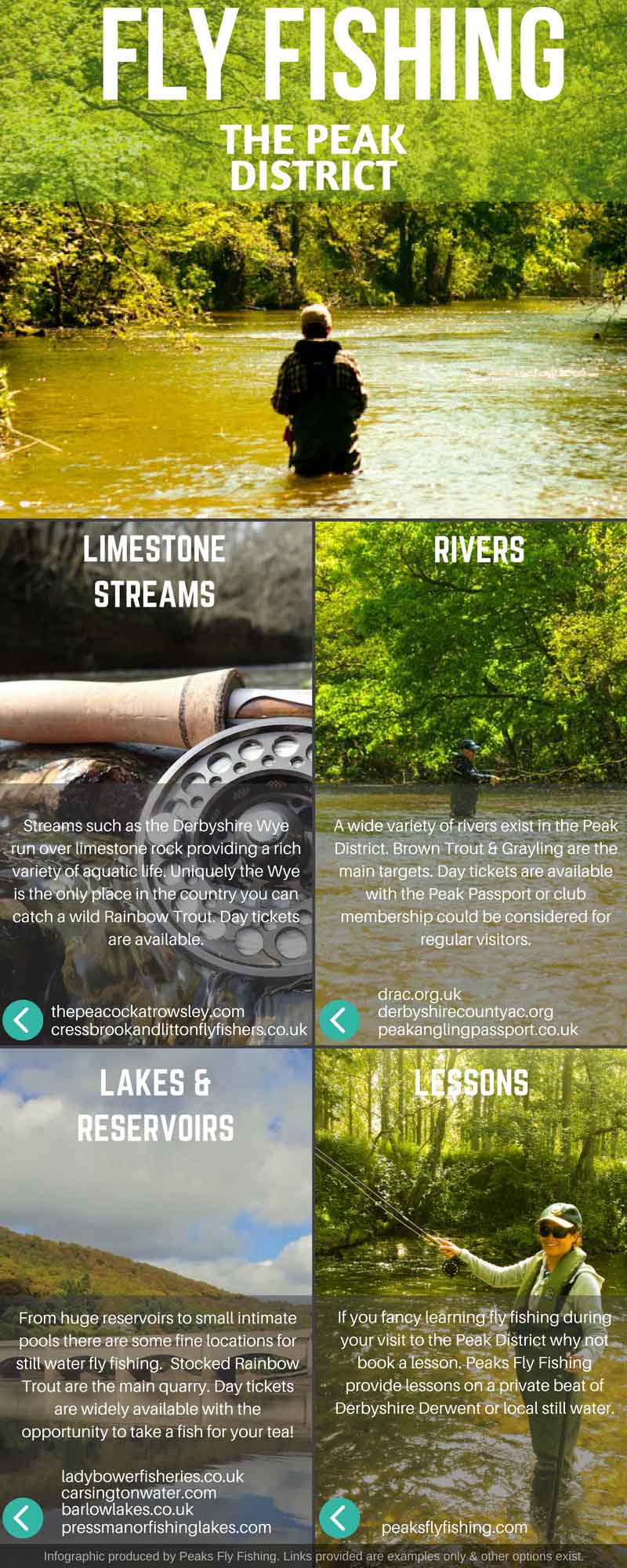 FLY FISHING

THE PEAK DISTRICT

LIMESTONE STREAMS

Streams such as the Derbyshire Wye run over limestone rock providing a rich variety of aquatic life. Uniquely the Wye is the only place in the country you can catch a wild Rainbow Trout. Day tickets are available.

thepeacockatrowsley.com
cressbrookandlittonflyfishers.co.uk

RIVERS

A wide variety of rivers exist in the Peak District. Brown Trout & Grayling are the main targets. Day tickets are available with the Peak Passport or club membership could be considered for regular visitors.

drac.org.uk
derbyshirecountyac.org
peakanglingpassport.co.uk

LAKES & RESERVOIRS

From huge reservoirs to small intimate pools there are some fine locations for still water fly fishing. Stocked Rainbow Trout are the main quarry. Day tickets are widely available with the opportunity to take a fish for your tea!

ladybowerfisheries.co.uk
carsingtonwater.com
barlowlakes.co.uk
pressmanorfishinglakes.com

LESSONS

If you fancy learning fly fishing during your visit to the Peak District why not book a lesson. Peaks Fly Fishing provide lessons on a private beat of Derbyshire Derwent or local still water.

peaksflyfishing.com

Infographic produced by Peaks Fly Fishing. Links provided are examples only & other options exist.